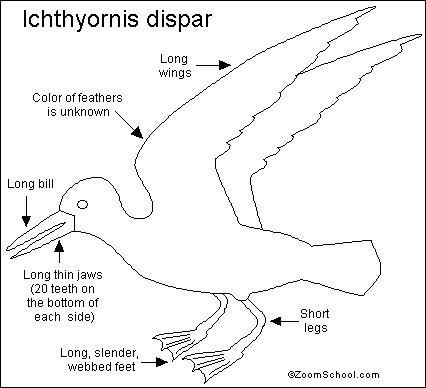 Ichthyornis dispar

Long wings

Color of feathers is unknown

Long bill

Long thin jaws (20 teeth on the bottom of each side)

Short legs

Long, slender, webbed feet

©ZoomSchool.com